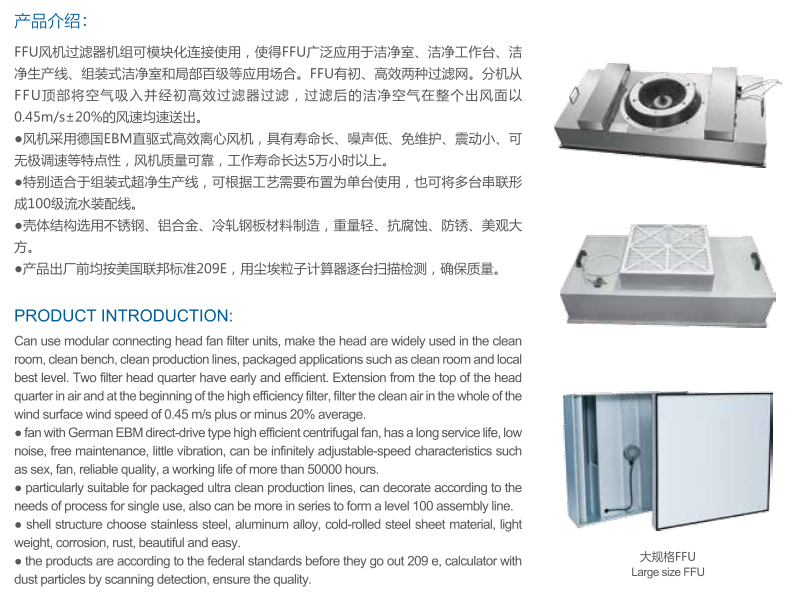 产品介绍：

FFU风机过滤器机组可模块化连接使用，使得FFU广泛应用于洁净室、洁净工作台、洁净生产线、组装式洁净室和局部百级等应用场合。FFU有初、高效两种过滤网。分机从FFU顶部将空气吸入并经初高效过滤器过滤，过滤后的洁净空气在整个出风面以0.45m/s±20%的风速均速送出。
●风机采用德国EBM直驱式高效离心风机，具有寿命长、噪声低、免维护、震动小、可无极调速等特点性，风机质量可靠，工作寿命长达5万小时以上。
●特别适合于组装式超净生产线，可根据工艺需要布置为单台使用，也可将多台串联形成100级流水装配线。
●壳体结构选用不锈钢、铝合金、冷轧钢板材料制造，重量轻、抗腐蚀、防锈、美观大方。
●产品出厂前均按美国联邦标准209E，用尘埃粒子计算器逐台扫描检测，确保质量。

PRODUCT INTRODUCTION:

Can use modular connecting head fan filter units, make the head are widely used in the clean room, clean bench, clean production lines, packaged applications such as clean room and local best level. Two filter head quarter have early and efficient. Extension from the top of the head quarter in air and at the beginning of the high efficiency filter, filter the clean air in the whole of the wind surface wind speed of 0.45 m/s plus or minus 20% average.
● fan with German EBM direct-drive type high efficient centrifugal fan, has a long service life, low noise, free maintenance, little vibration, can be infinitely adjustable-speed characteristics such as sex, fan, reliable quality, a working life of more than 50000 hours.
● particularly suitable for packaged ultra clean production lines, can decorate according to the needs of process for single use, also can be more in series to form a level 100 assembly line.
● shell structure choose stainless steel, aluminum alloy, cold-rolled steel sheet material, light weight, corrosion, rust, beautiful and easy.
● the products are according to the federal standards before they go out 209 e, calculator with dust particles by scanning detection, ensure the quality.

大规格FFU
Large size FFU